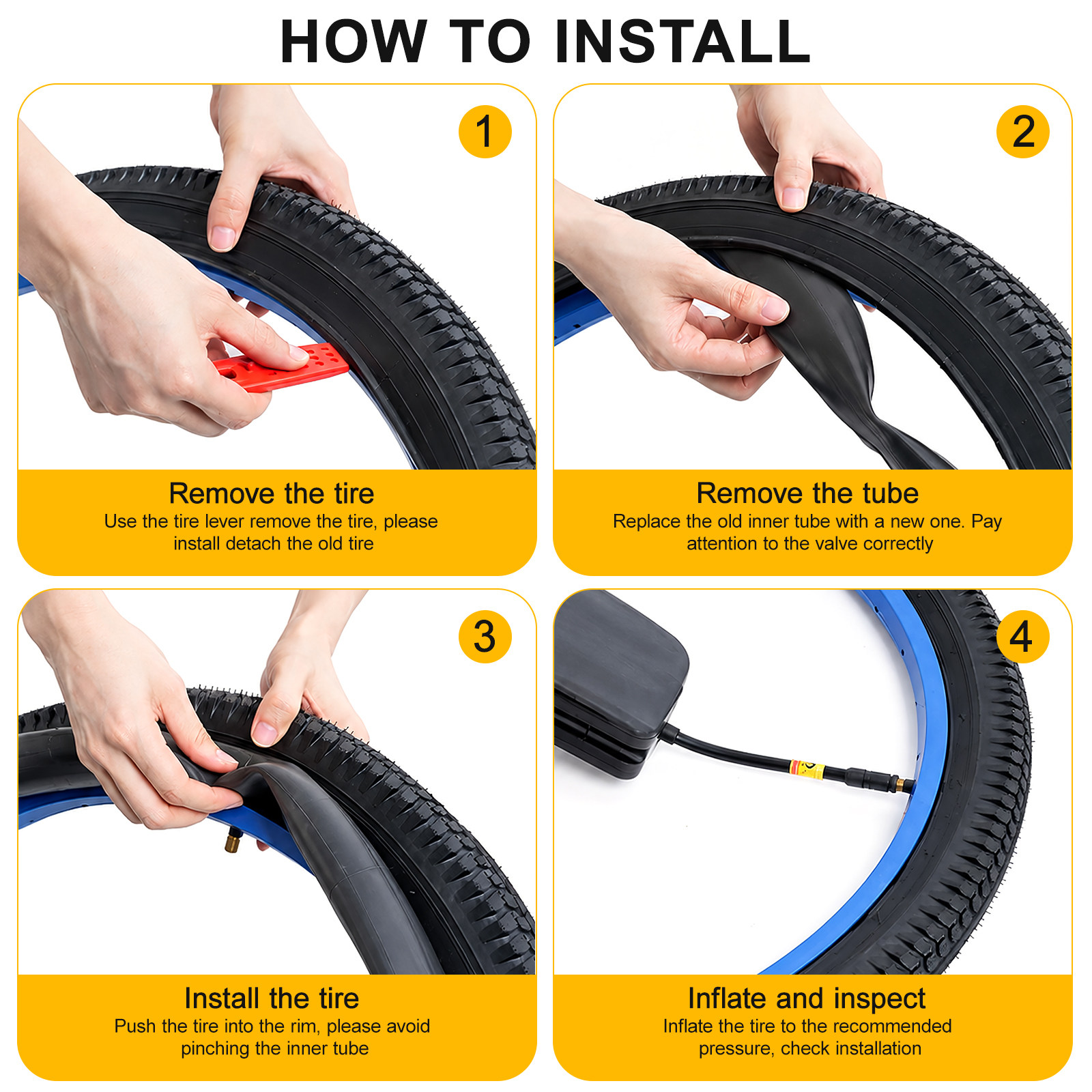 HOW TO INSTALL

1

Remove the tire
Use the tire lever remove the tire, please install detach the old tire

2

Remove the tube
Replace the old inner tube with a new one. Pay attention to the valve correctly

3

Install the tire
Push the tire into the rim, please avoid pinching the inner tube

4

Inflate and inspect
Inflate the tire to the recommended pressure, check installation